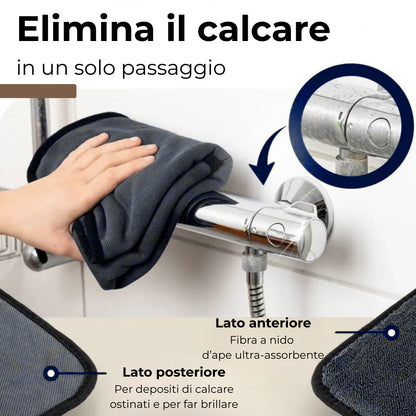 Elimina il calcare

in un solo passaggio

Lato anteriore
Fibra a nido d'ape ultra-assorbente

Lato posteriore
Per depositi di calcare ostinati e per far brillare